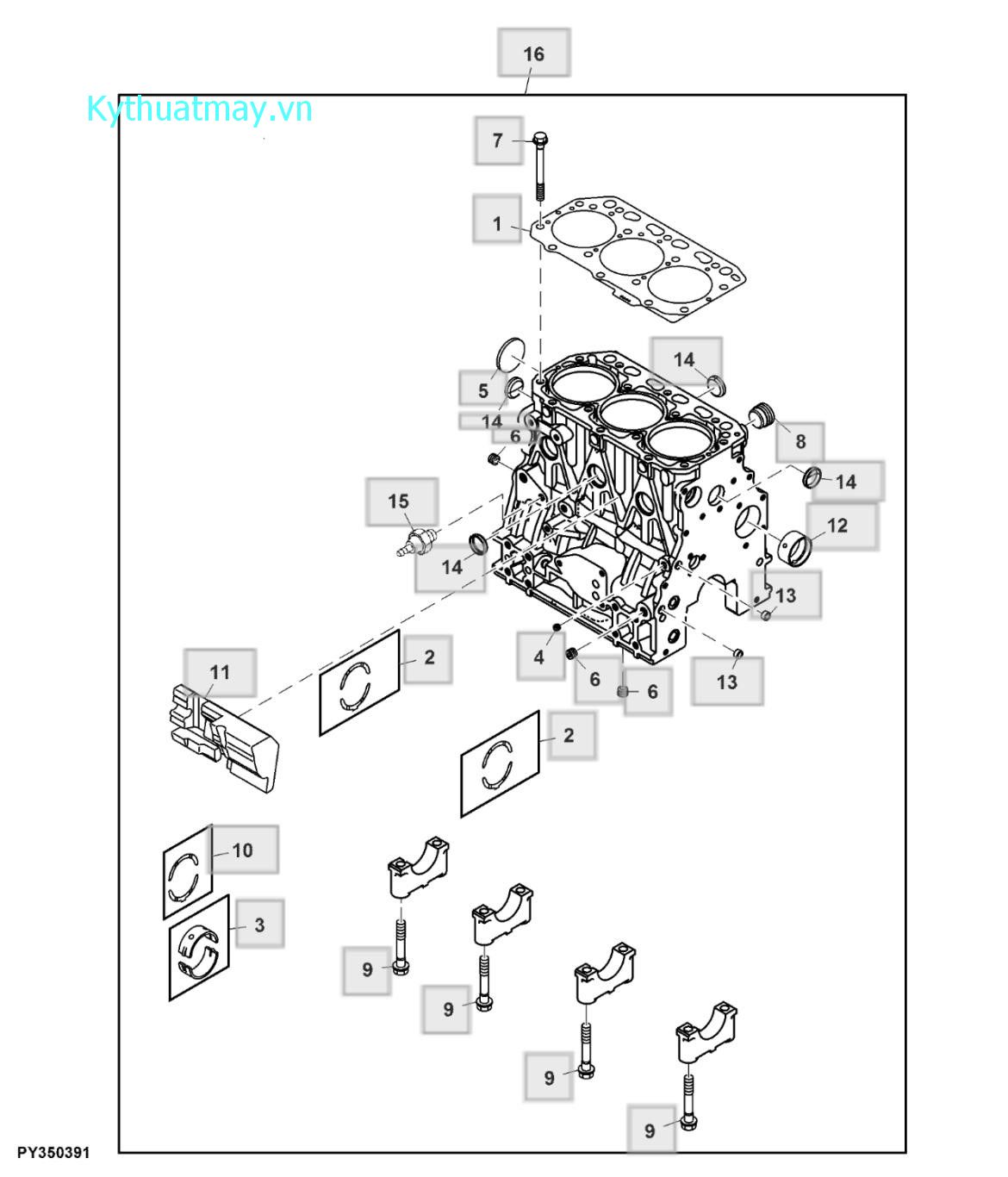 16

Kythuatmay.vn

7

1

14

5

14

6

8

14

15

12

14

13

4

6

6

13

11

2

2

10

3

9

9

9

9

PY350391